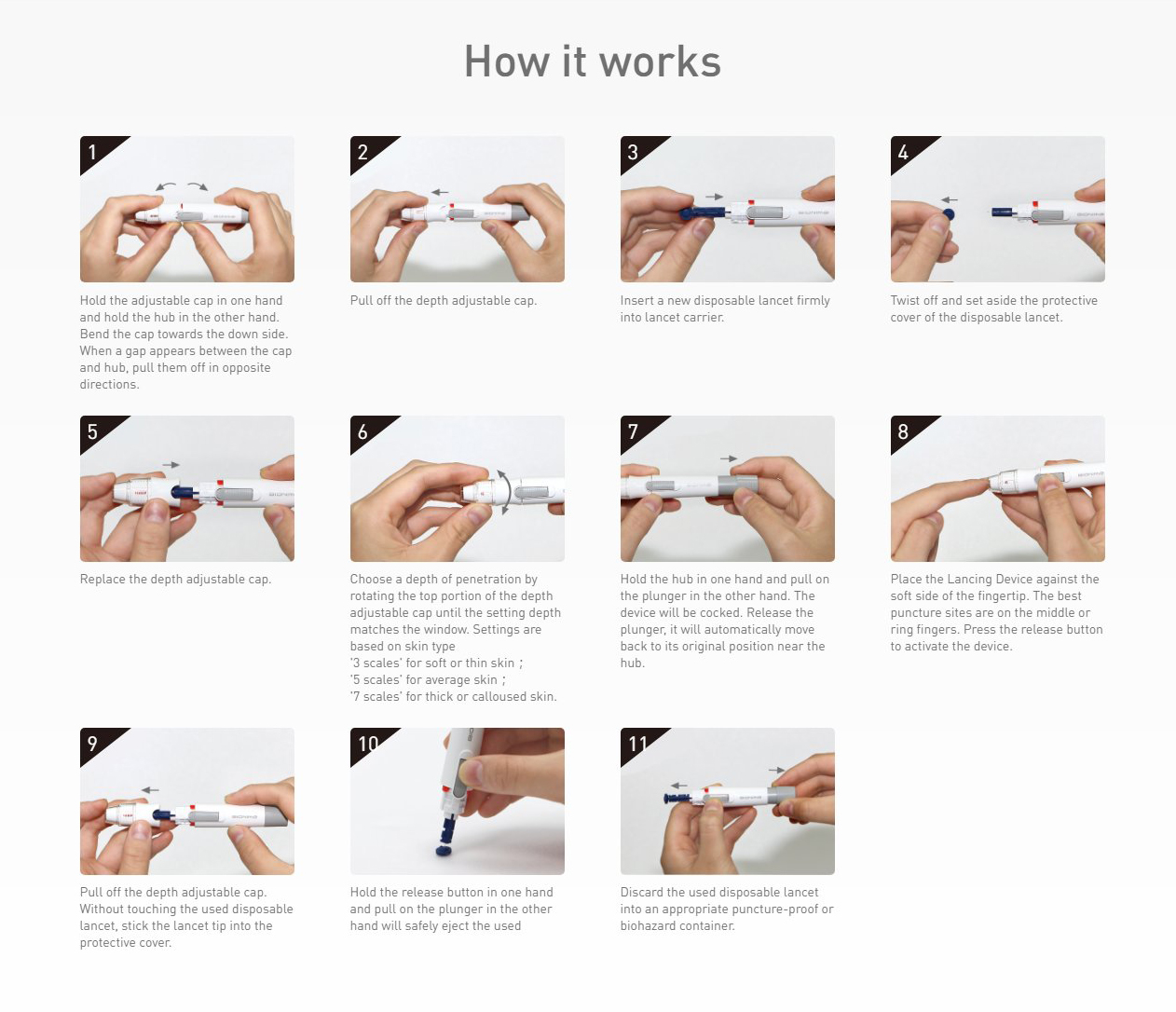 How it works

1

Hold the adjustable cap in one hand and hold the hub in the other hand. Bend the cap towards the down side. When a gap appears between the cap and hub, pull them off in opposite directions.

2

Pull off the depth adjustable cap.

3

Insert a new disposable lancet firmly into lancet carrier.

4

Twist off and set aside the protective cover of the disposable lancet.

5

Replace the depth adjustable cap.

6

Choose a depth of penetration by rotating the top portion of the depth adjustable cap until the setting depth matches the window. Settings are based on skin type
'3 scales' for soft or thin skin ;
'5 scales' for average skin ;
'7 scales' for thick or calloused skin.

7

Hold the hub in one hand and pull on the plunger in the other hand. The device will be cocked. Release the plunger, it will automatically move back to its original position near the hub.

8

Place the Lancing Device against the soft side of the fingertip. The best puncture sites are on the middle or ring fingers. Press the release button to activate the device.

9

Pull off the depth adjustable cap. Without touching the used disposable lancet, stick the lancet tip into the protective cover.

10

Hold the release button in one hand and pull on the plunger in the other hand will safely eject the used

11

Discard the used disposable lancet into an appropriate puncture-proof or biohazard container.